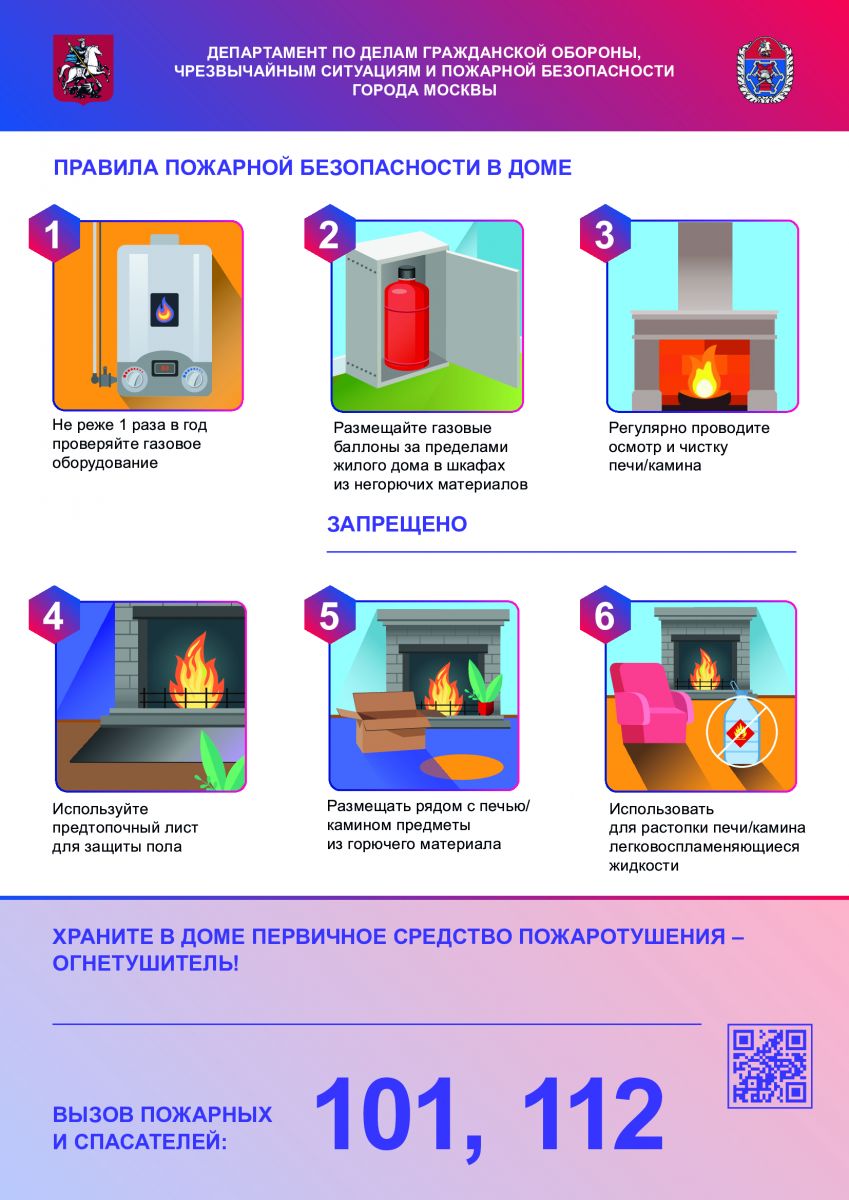 ДЕПАРТАМЕНТ ПО ДЕЛАМ ГРАЖДАНСКОЙ ОБОРОНЫ, ЧРЕЗВЫЧАЙНЫМ СИТУАЦИЯМ И ПОЖАРНОЙ БЕЗОПАСНОСТИ ГОРОДА МОСКВЫ

ПРАВИЛА ПОЖАРНОЙ БЕЗОПАСНОСТИ В ДОМЕ

1
Не реже 1 раза в год проверяйте газовое оборудование

2
Размещайте газовые баллоны за пределами жилого дома в шкафах из негорючих материалов

3
Регулярно проводите осмотр и чистку печи/камина

ЗАПРЕЩЕНО

4
Используйте предтопочный лист для защиты пола

5
Размещать рядом с печью/камином предметы из горючего материала

6
Использовать для растопки печи/камина легковоспламеняющиеся жидкости

ХРАНИТЕ В ДОМЕ ПЕРВИЧНОЕ СРЕДСТВО ПОЖАРОТУШЕНИЯ – ОГНЕТУШИТЕЛЬ!

ВЫЗОВ ПОЖАРНЫХ И СПАСАТЕЛЕЙ: 101, 112